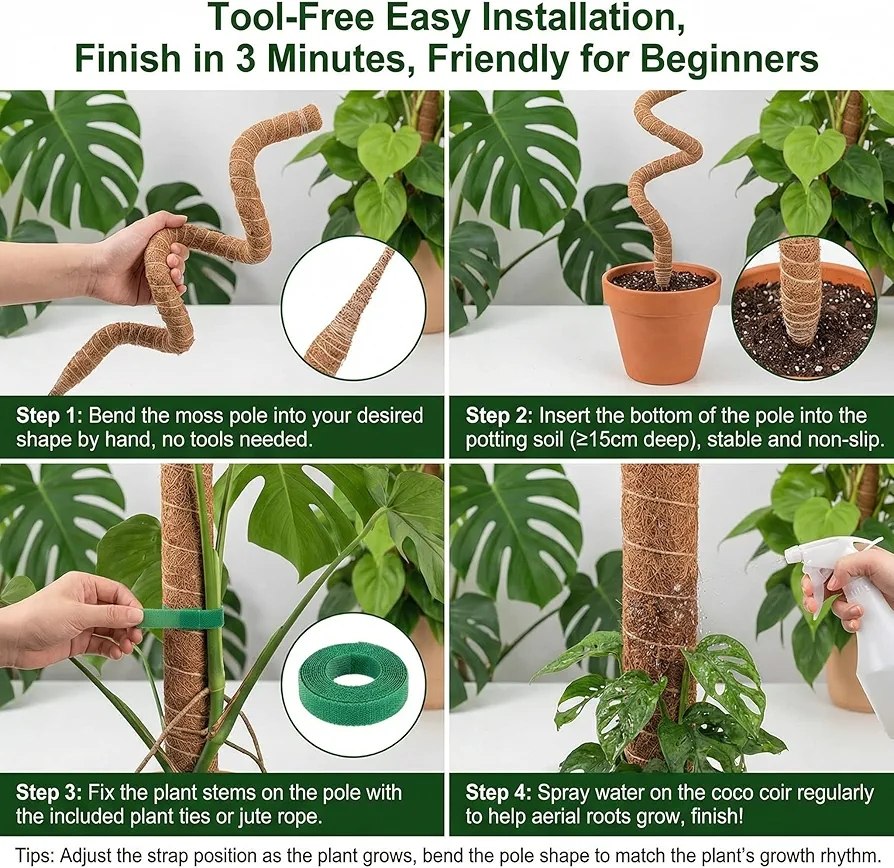 Tool-Free Easy Installation, Finish in 3 Minutes, Friendly for Beginners

Step 1: Bend the moss pole into your desired shape by hand, no tools needed.

Step 2: Insert the bottom of the pole into the potting soil (≥15cm deep), stable and non-slip.

Step 3: Fix the plant stems on the pole with the included plant ties or jute rope.

Step 4: Spray water on the coco coir regularly to help aerial roots grow, finish!

Tips: Adjust the strap position as the plant grows, bend the pole shape to match the plant's growth rhythm.